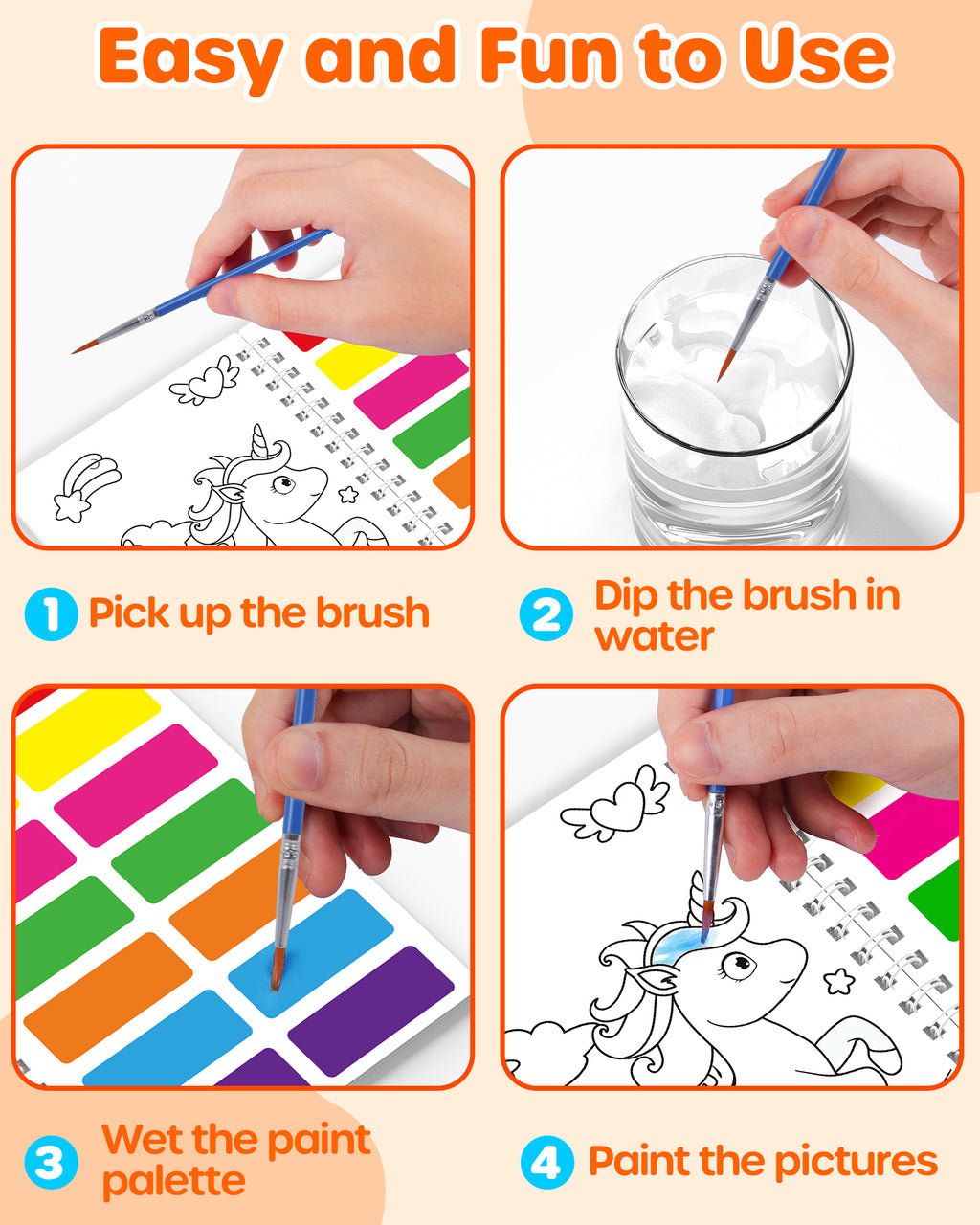 Easy and Fun to Use

1 Pick up the brush

2 Dip the brush in water

3 Wet the paint palette

4 Paint the pictures