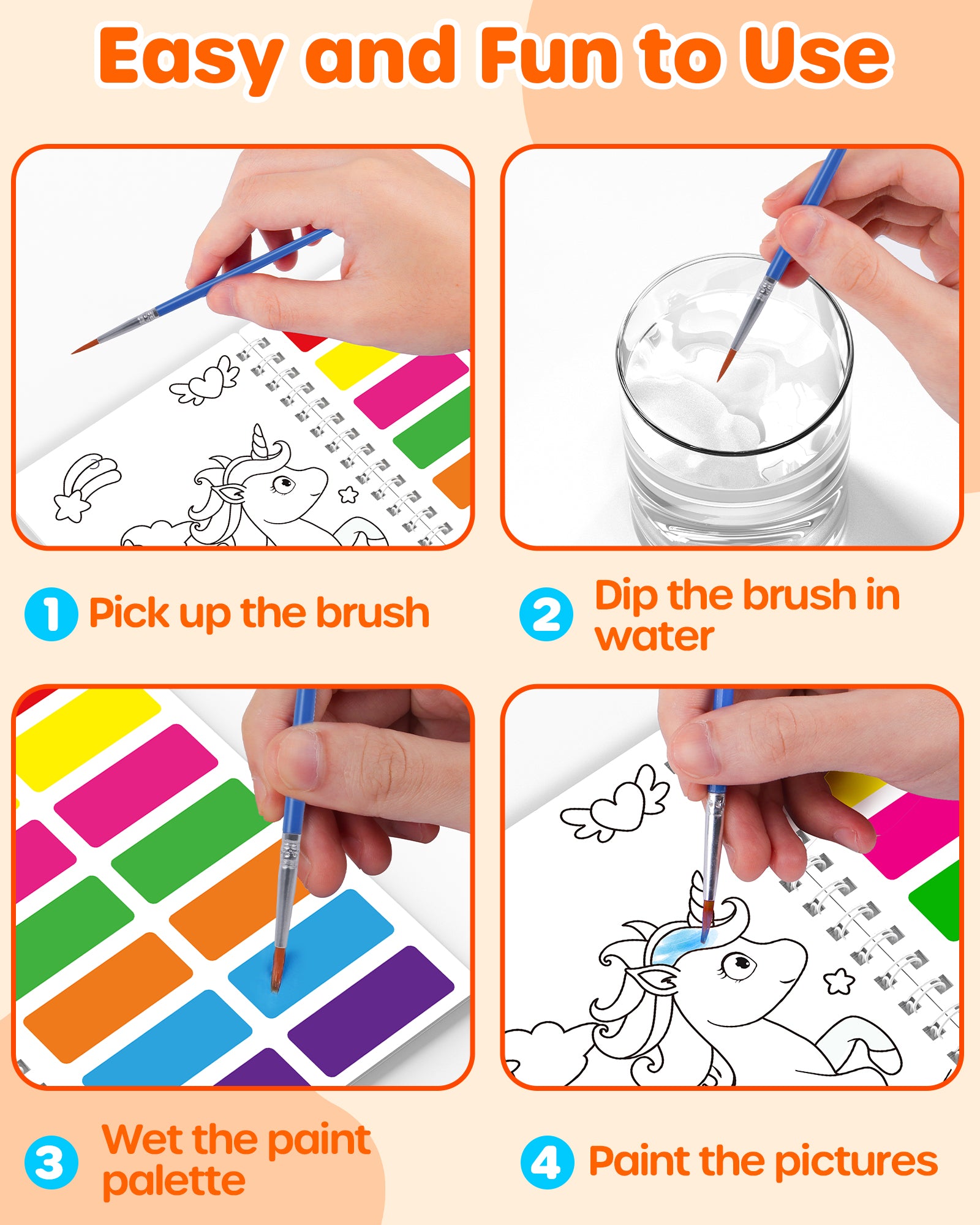 Easy and Fun to Use

1 Pick up the brush

2 Dip the brush in water

3 Wet the paint palette

4 Paint the pictures